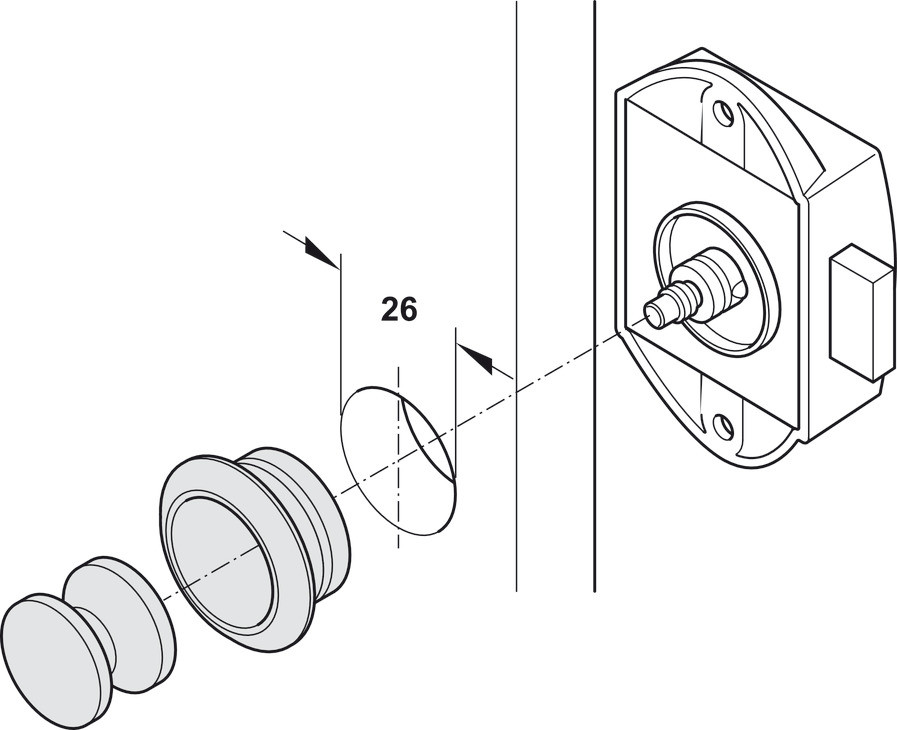 26