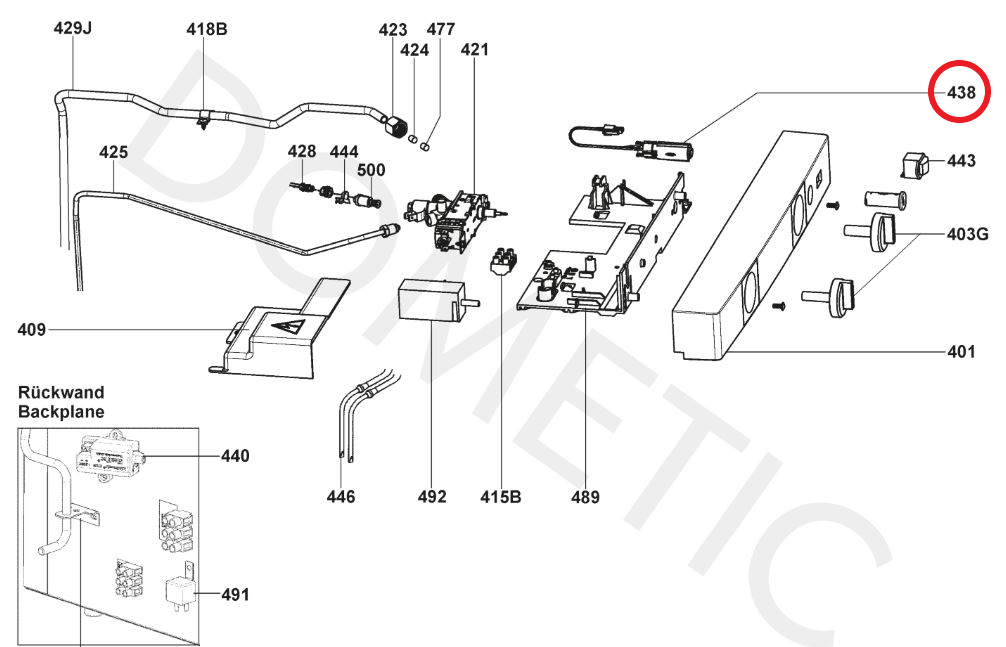 429J
418B
423
424
477
421
438
425
428
444
500
443
403G
409
401
Rückwand
Backplane
440
446
492
415B
489
491
DOMETIC