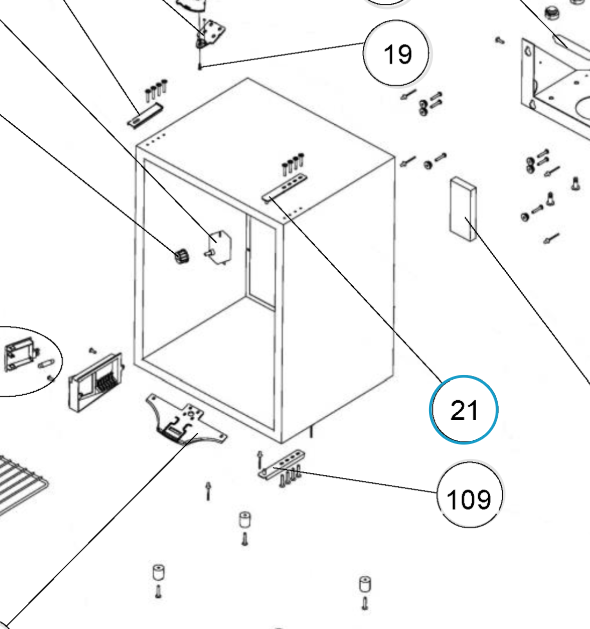 19

21

109