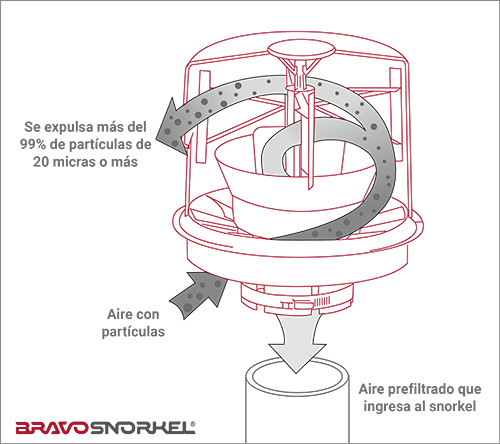 Se expulsa más del 99% de partículas de 20 micras o más

Aire con partículas

Aire prefiltrado que ingresa al snorkel

BRAVOSNORKEL®