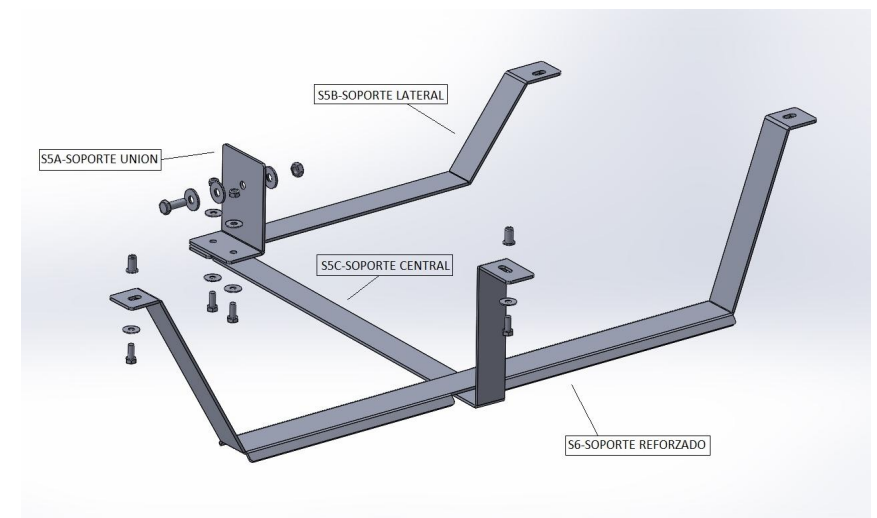 S5B-SOPORTE LATERAL

S5A-SOPORTE UNION

S5C-SOPORTE CENTRAL

S6-SOPORTE REFORZADO